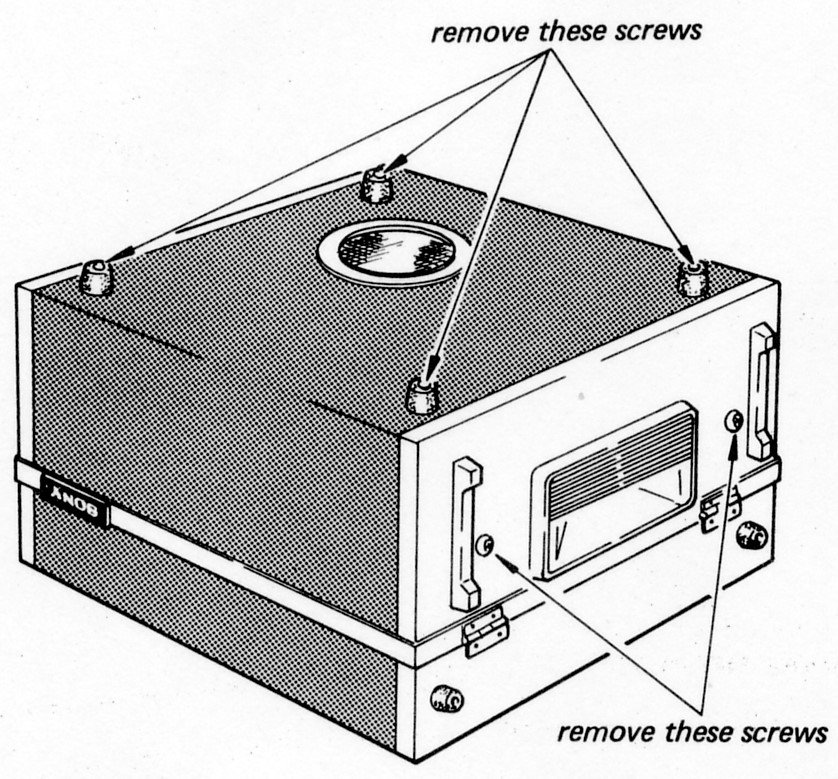 remove these screws

SONY

remove these screws